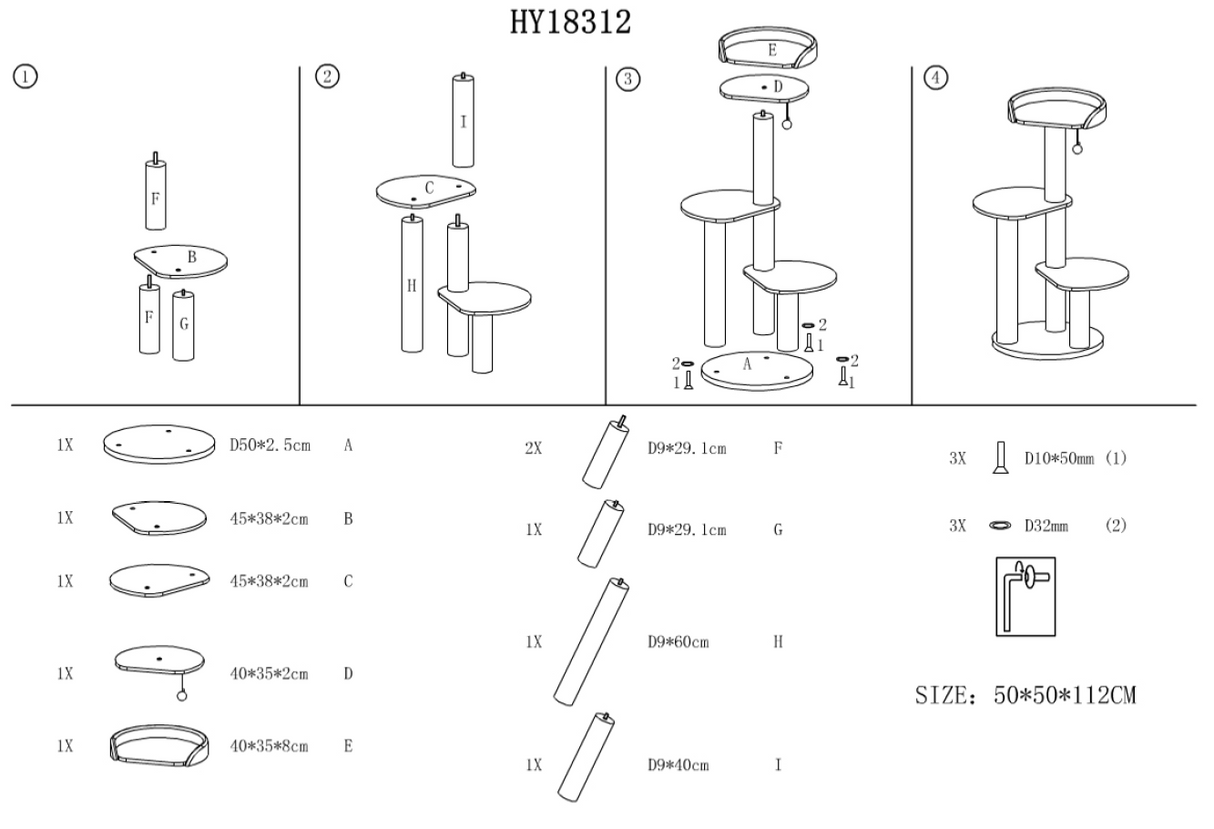 HY18312

①

F

B

F G

②

I

C

H

③

E

D

2
1

2
1

A

2
1

④

1X D50*2.5cm A

1X 45*38*2cm B

1X 45*38*2cm C

1X 40*35*2cm D

1X 40*35*8cm E

2X D9*29.1cm F

1X D9*29.1cm G

1X D9*60cm H

1X D9*40cm I

3X D10*50mm (1)

3X D32mm (2)

SIZE: 50*50*112CM