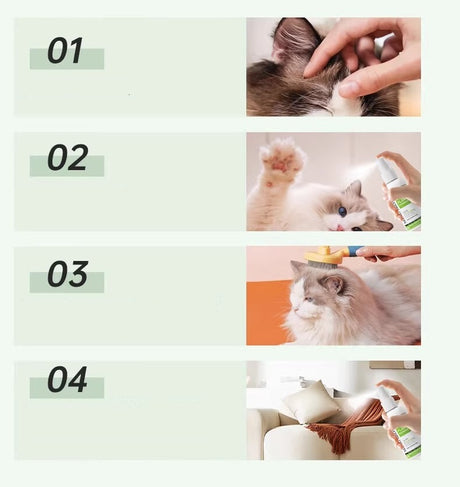 01

02

03

04